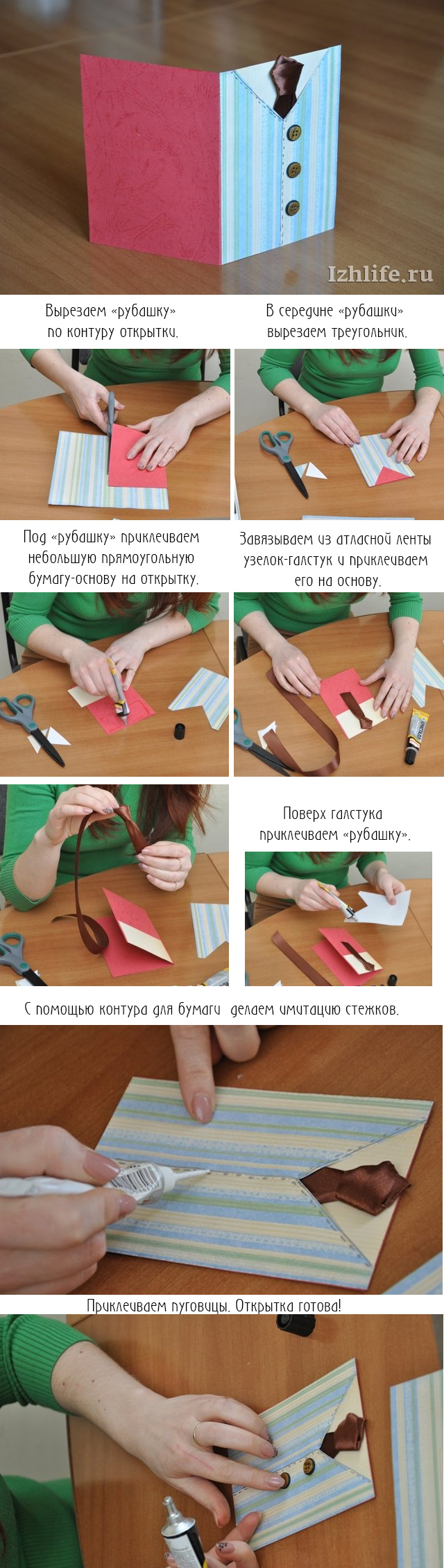 Izhlife.ru

Вырезаем «рубашку» по контуру открытки.

В середине «рубашки» вырезаем треугольник.

Под «рубашку» приклеиваем небольшую прямоугольную бумагу-основу на открытку.

Завязываем из атласной ленты узелок-галстук и приклеиваем его на основу.

Поверх галстука приклеиваем «рубашку».

С помощью контура для бумаги делаем имитацию стежков.

Приклеиваем пуговицы. Открытка готова!